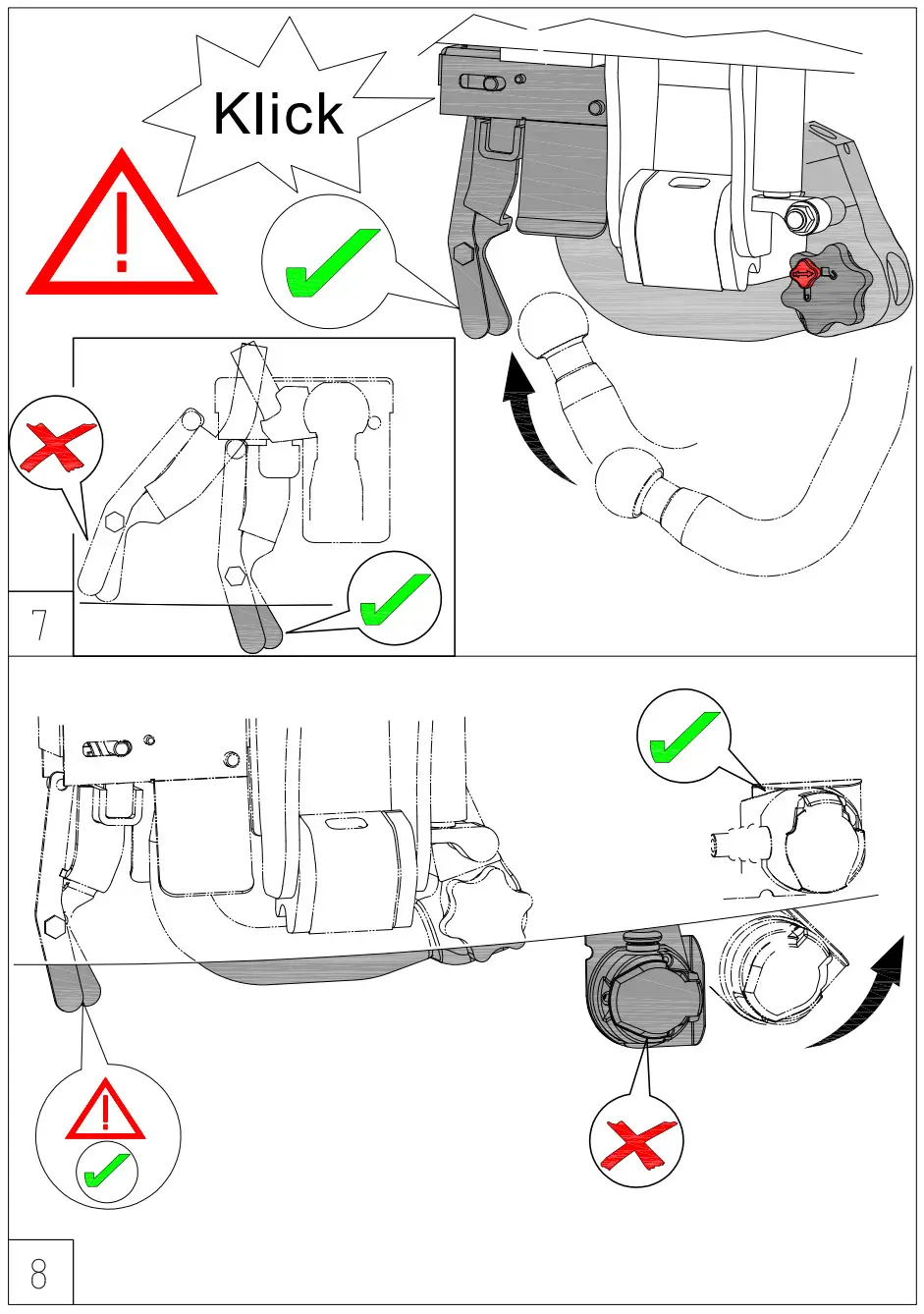 Klick

7

8