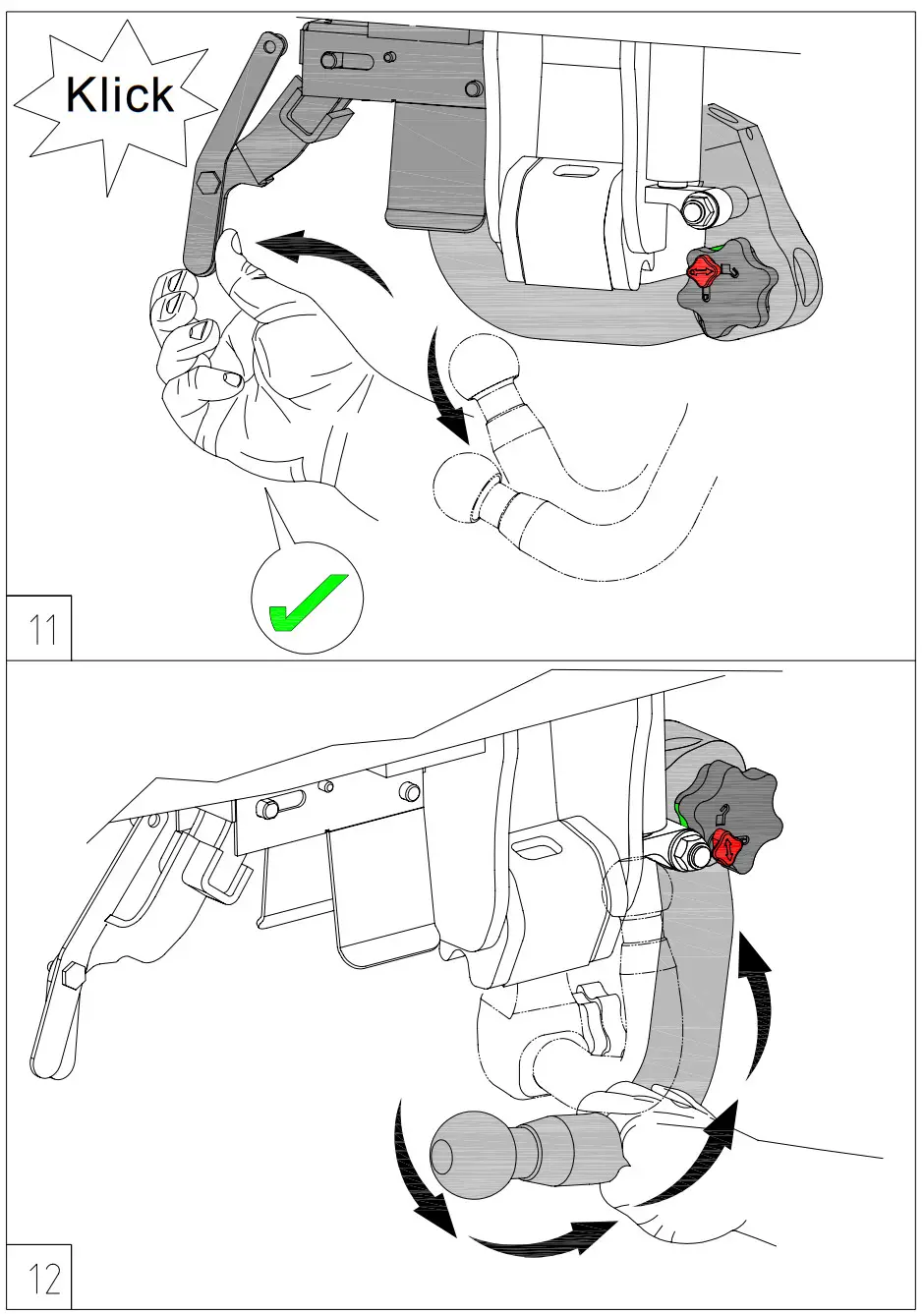 Klick

11

12