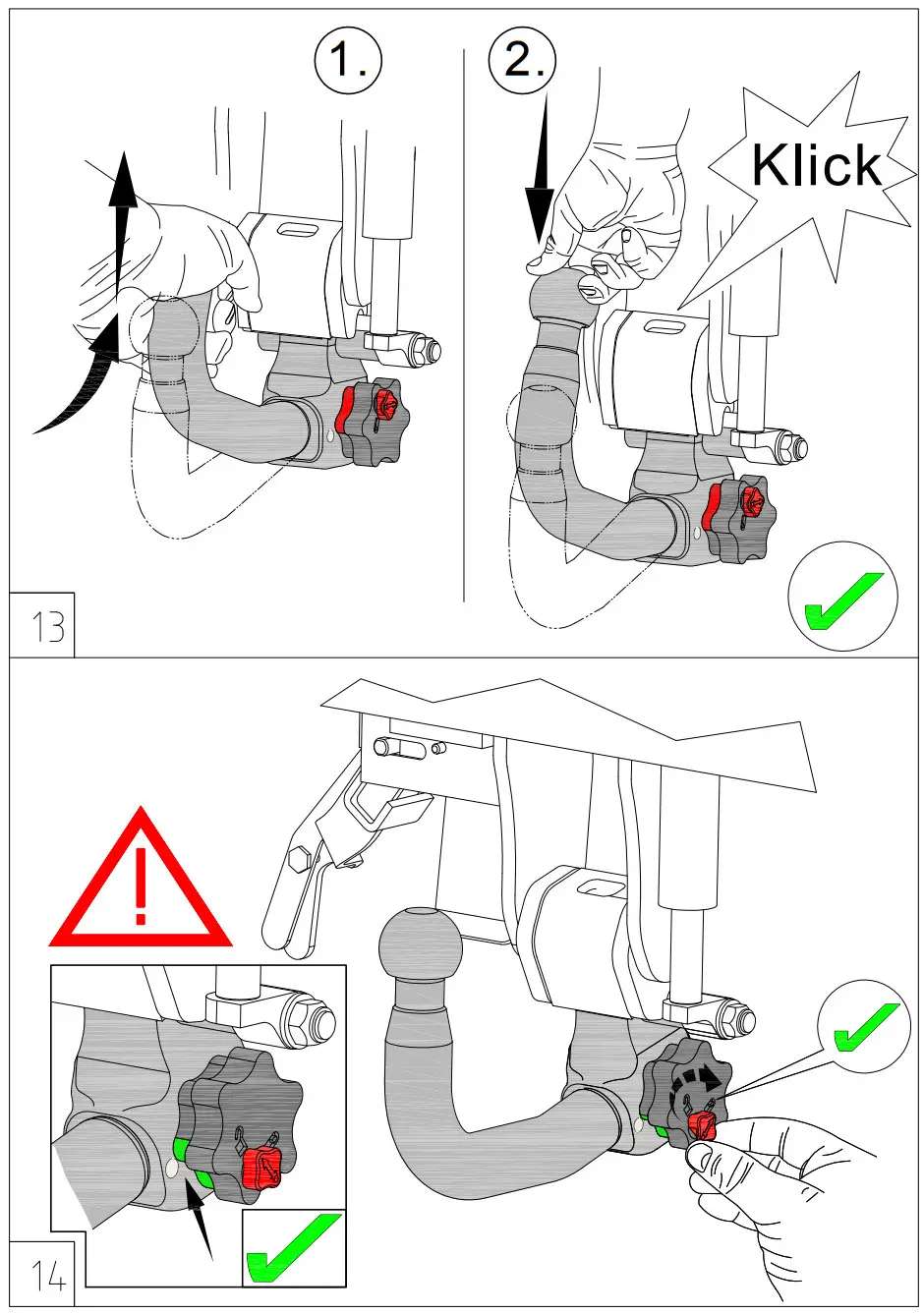 1.

2.

Klick

13

14