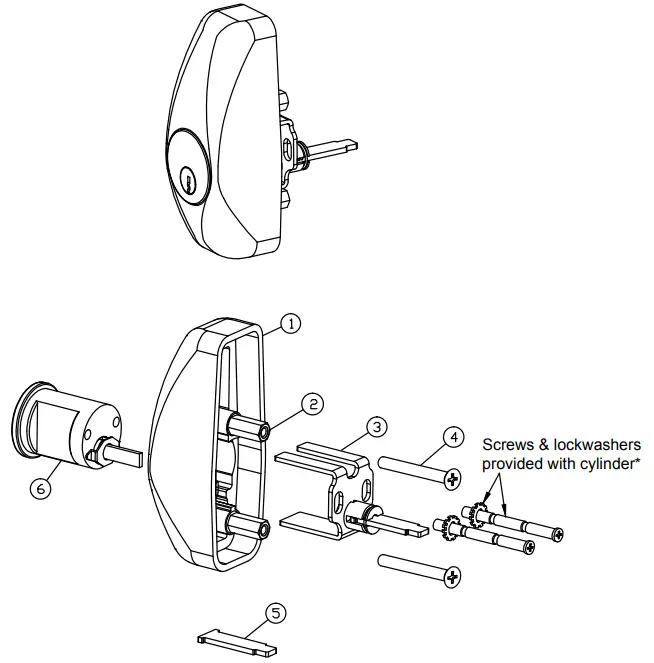 1
2
3
4
Screws & lockwashers provided with cylinder*
6
5