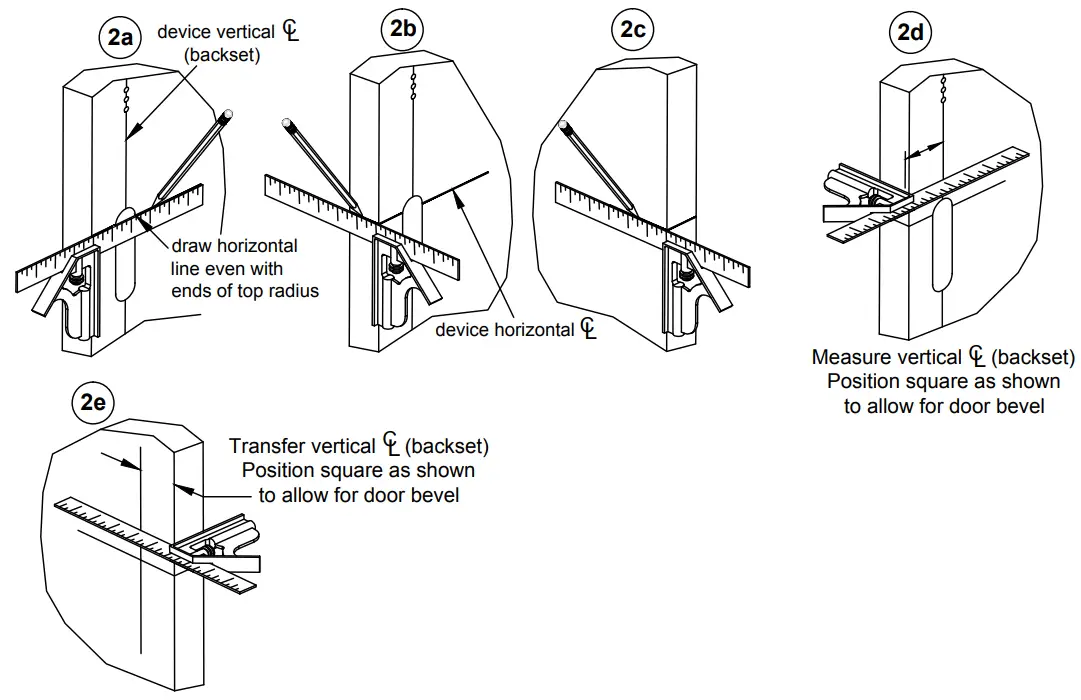 2a

device vertical ℄ (backset)

draw horizontal line even with ends of top radius

2b

device horizontal ℄

2c

2d

Measure vertical ℄ (backset) Position square as shown to allow for door bevel

2e

Transfer vertical ℄ (backset) Position square as shown to allow for door bevel