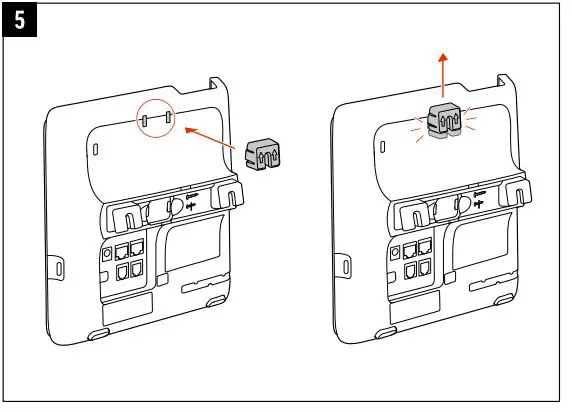 5