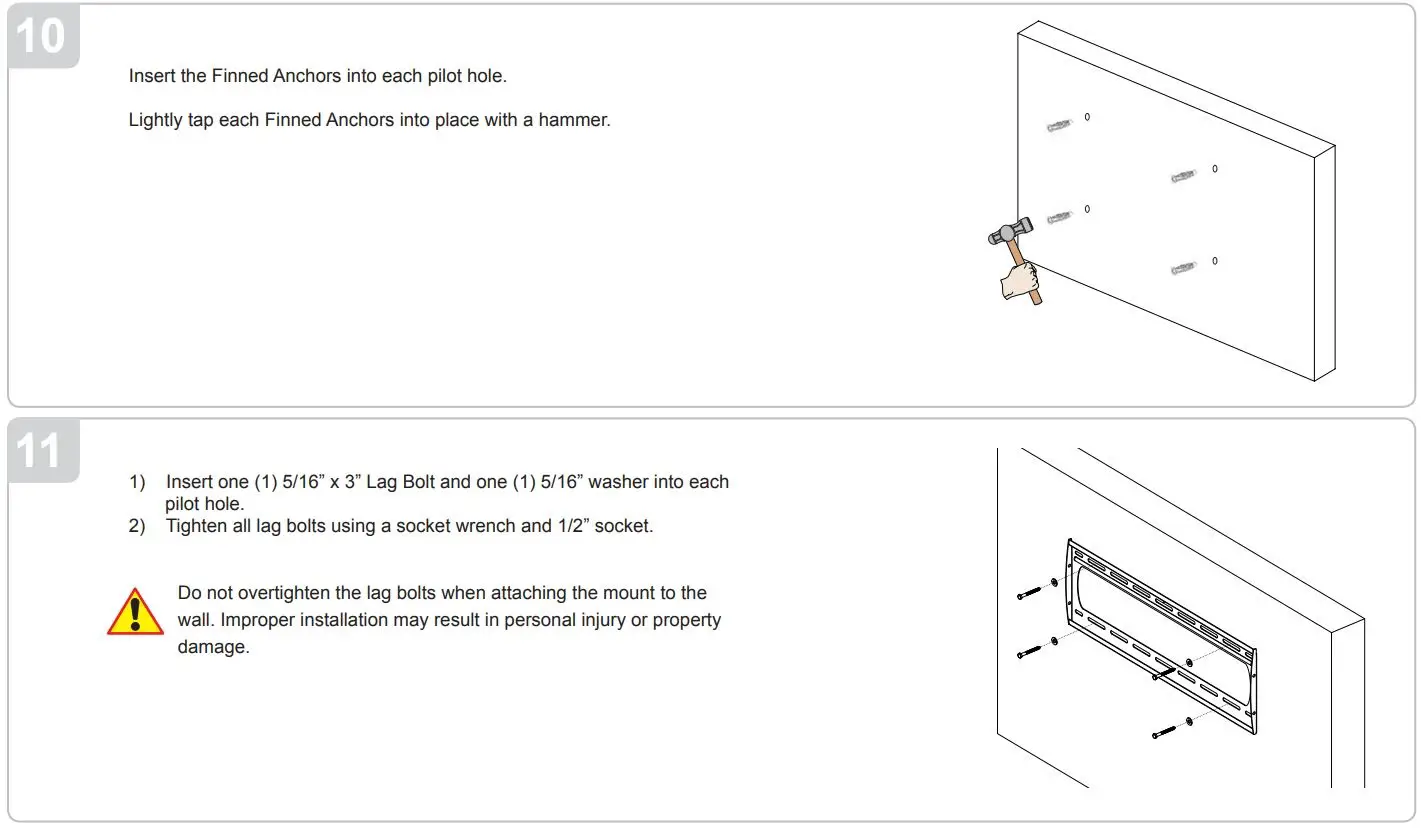 10

Insert the Finned Anchors into each pilot hole.

Lightly tap each Finned Anchors into place with a hammer.

11

1) Insert one (1) 5/16” x 3” Lag Bolt and one (1) 5/16” washer into each pilot hole.
2) Tighten all lag bolts using a socket wrench and 1/2” socket.

Do not overtighten the lag bolts when attaching the mount to the wall. Improper installation may result in personal injury or property damage.