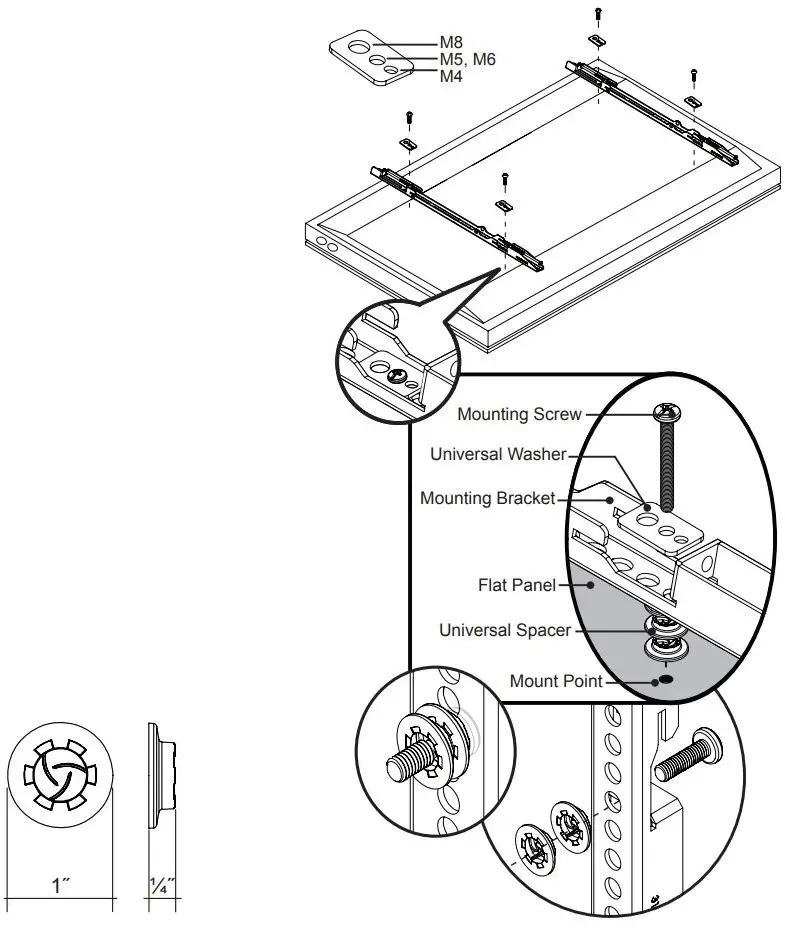 M8
M5, M6
M4

Mounting Screw
Universal Washer
Mounting Bracket
Flat Panel
Universal Spacer
Mount Point

1″
¼″