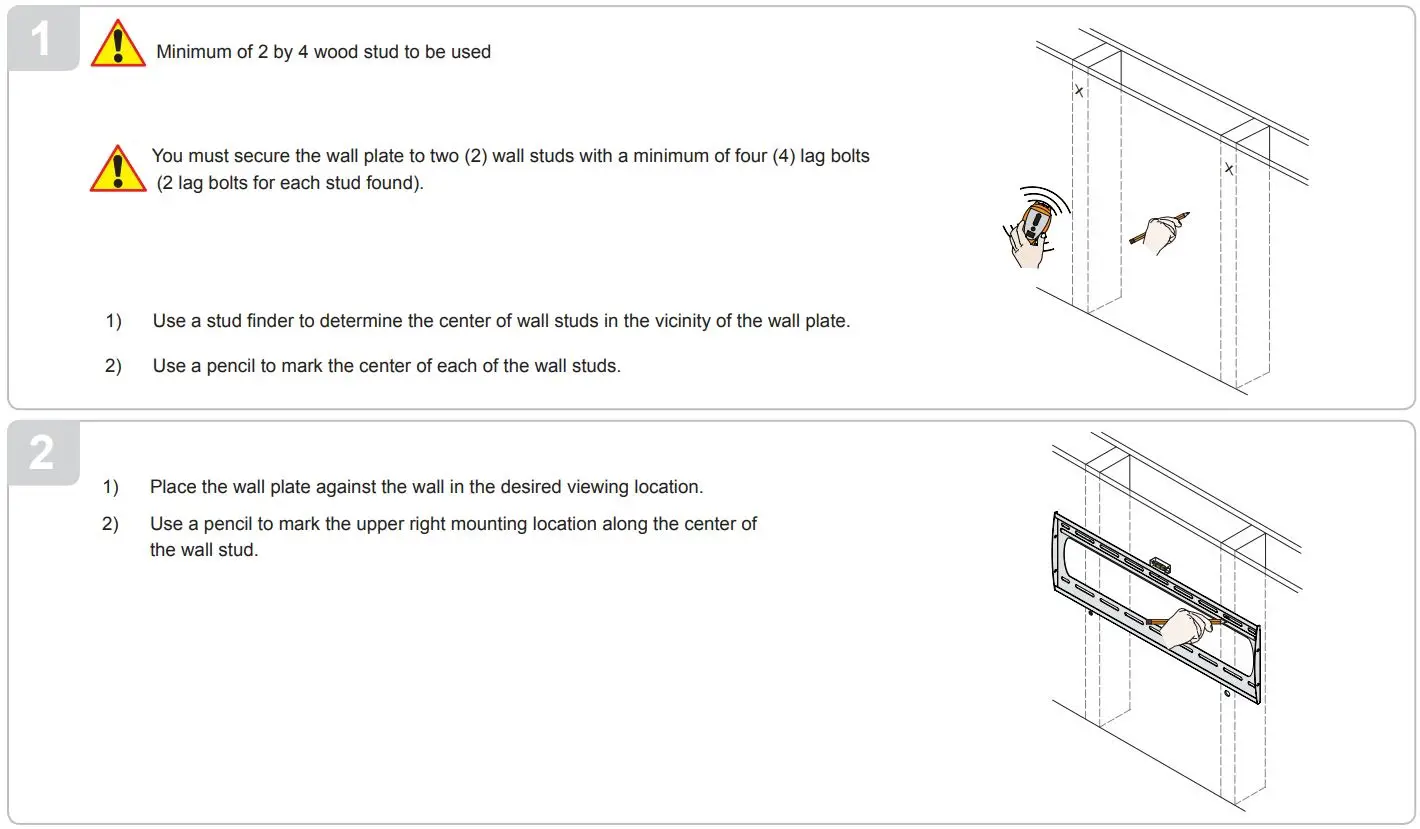 1

Minimum of 2 by 4 wood stud to be used

You must secure the wall plate to two (2) wall studs with a minimum of four (4) lag bolts (2 lag bolts for each stud found).

1) Use a stud finder to determine the center of wall studs in the vicinity of the wall plate.

2) Use a pencil to mark the center of each of the wall studs.

2

1) Place the wall plate against the wall in the desired viewing location.

2) Use a pencil to mark the upper right mounting location along the center of the wall stud.