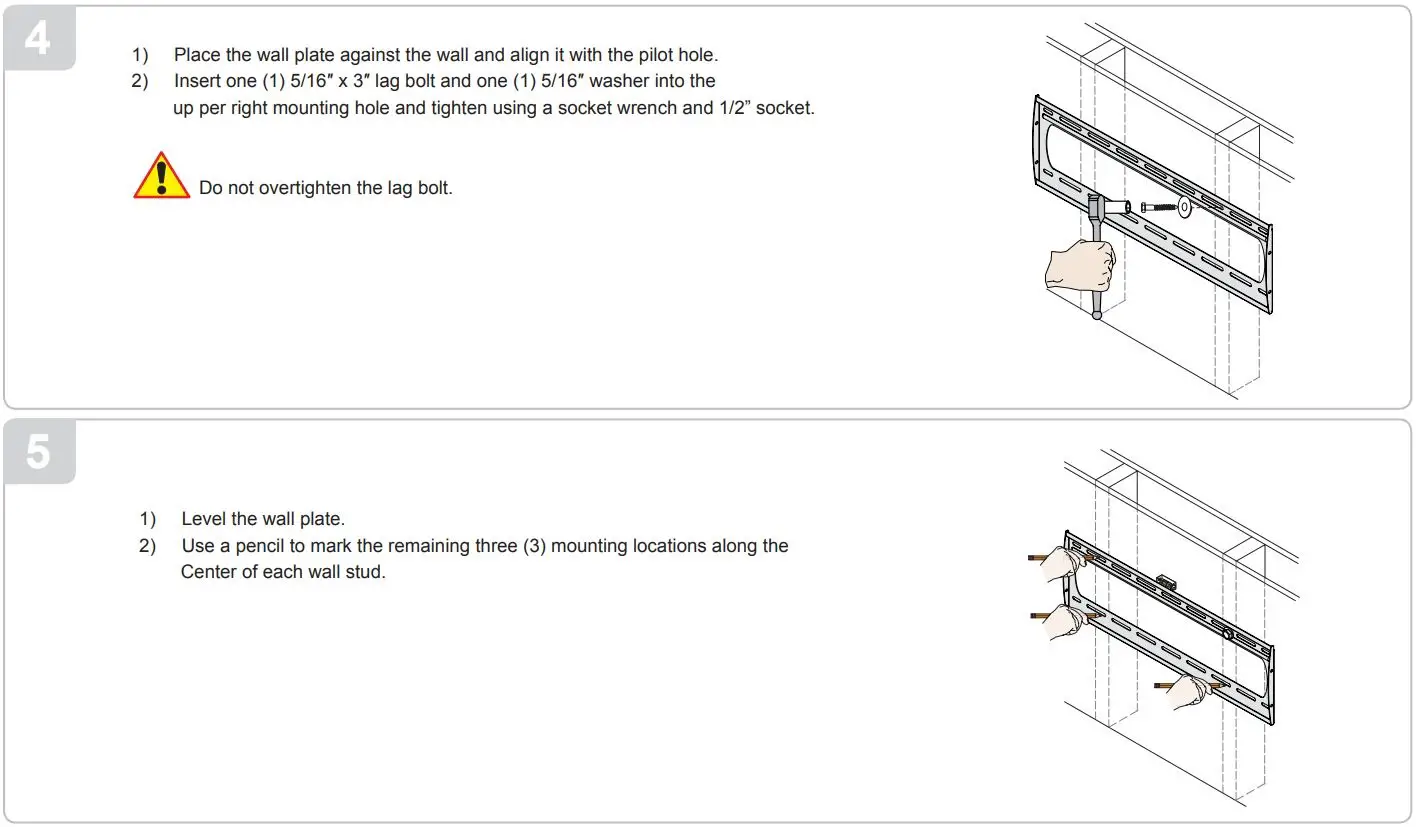 4

1) Place the wall plate against the wall and align it with the pilot hole.
2) Insert one (1) 5/16″ x 3″ lag bolt and one (1) 5/16″ washer into the up per right mounting hole and tighten using a socket wrench and 1/2” socket.

Do not overtighten the lag bolt.

5

1) Level the wall plate.
2) Use a pencil to mark the remaining three (3) mounting locations along the Center of each wall stud.