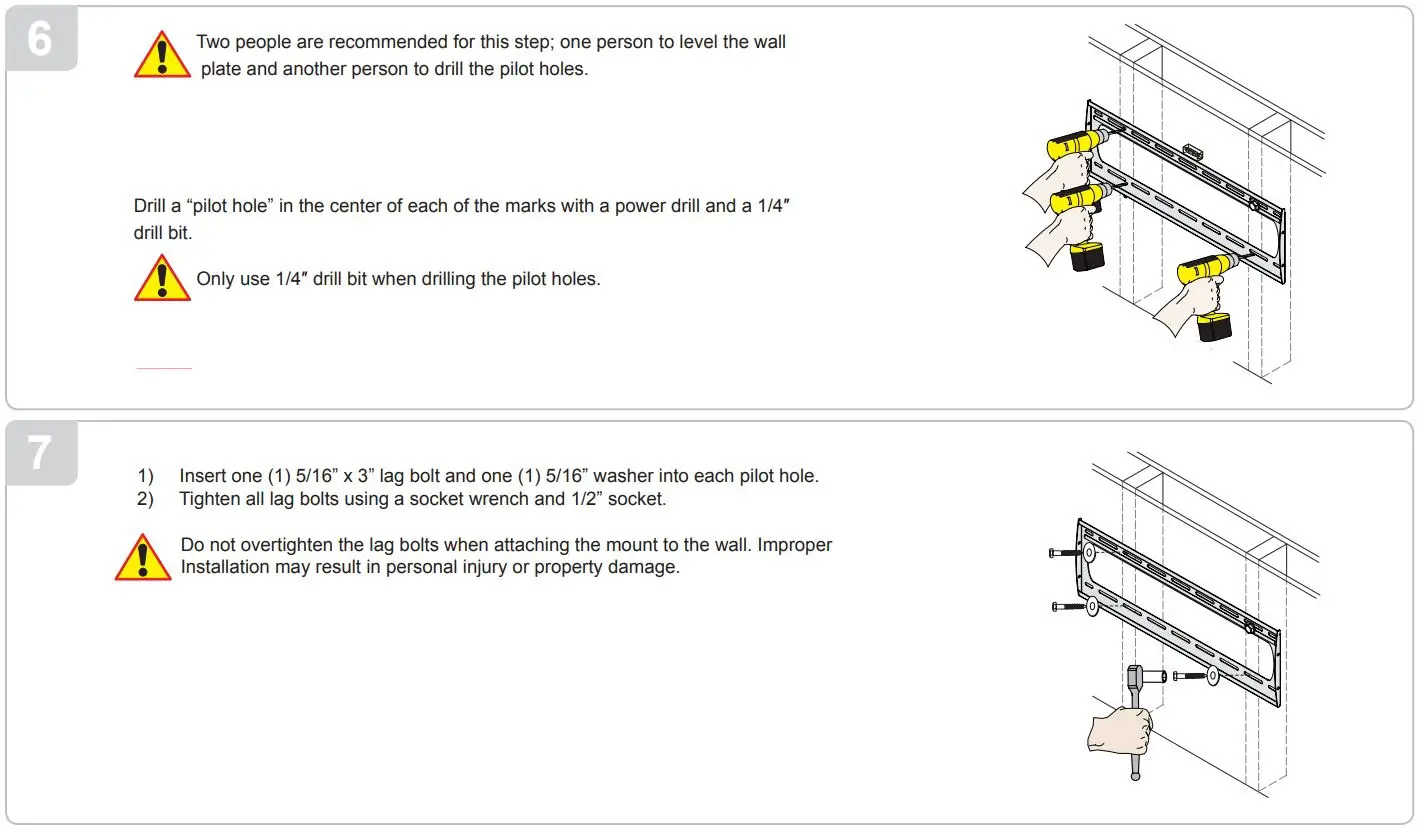 6

Two people are recommended for this step; one person to level the wall plate and another person to drill the pilot holes.

Drill a “pilot hole” in the center of each of the marks with a power drill and a 1/4″ drill bit.

Only use 1/4″ drill bit when drilling the pilot holes.

7

1) Insert one (1) 5/16” x 3” lag bolt and one (1) 5/16” washer into each pilot hole.
2) Tighten all lag bolts using a socket wrench and 1/2” socket.

Do not overtighten the lag bolts when attaching the mount to the wall. Improper Installation may result in personal injury or property damage.