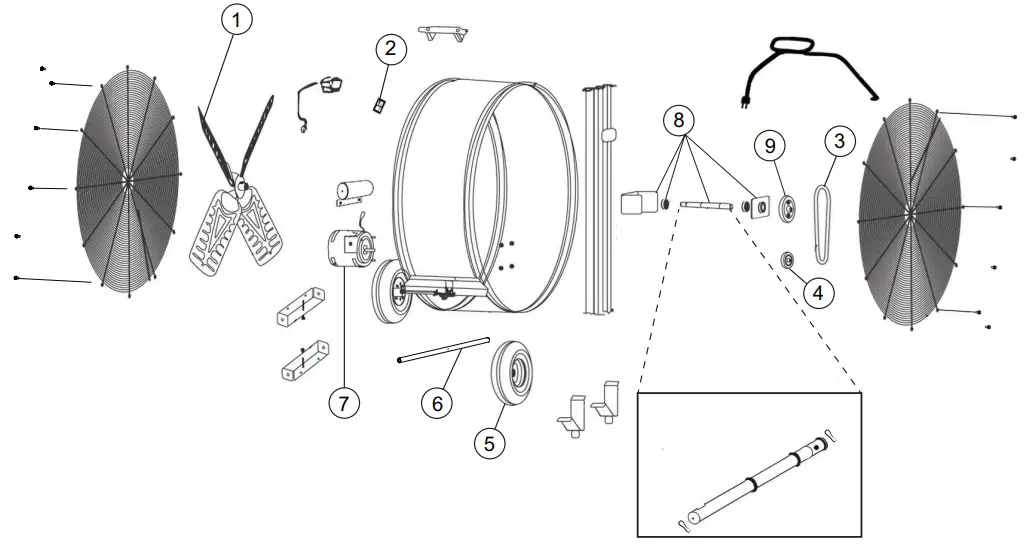 1
2
8
9
3
4
7
6
5