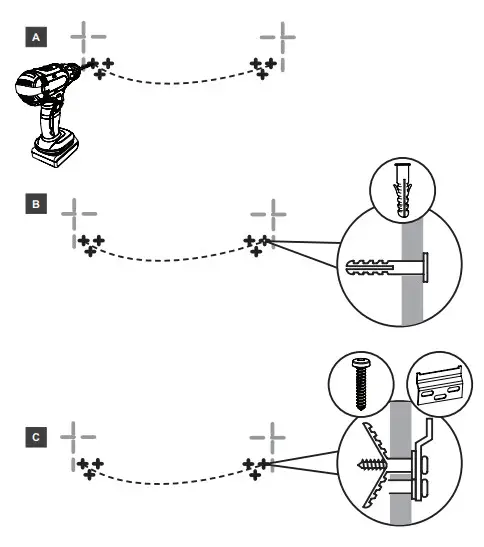 A

B

C