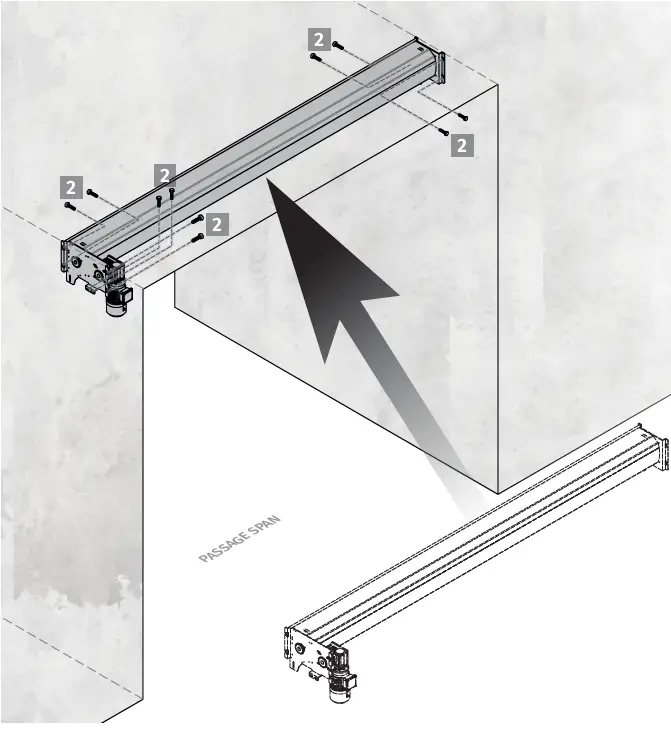 2

2

2

2

2

PASSAGE SPAN