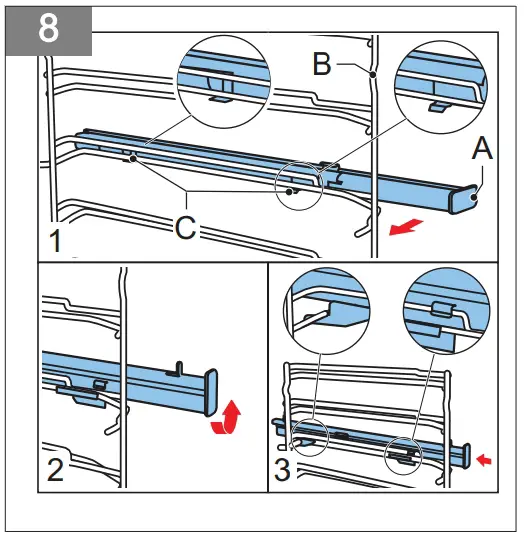 8

B

A

C

1

2

3