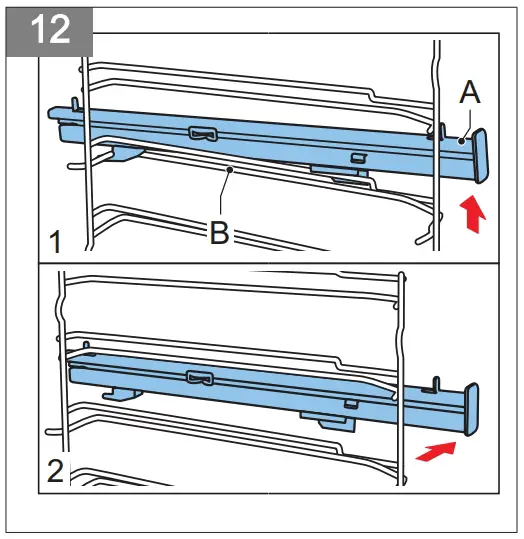 12

A

B

1

2