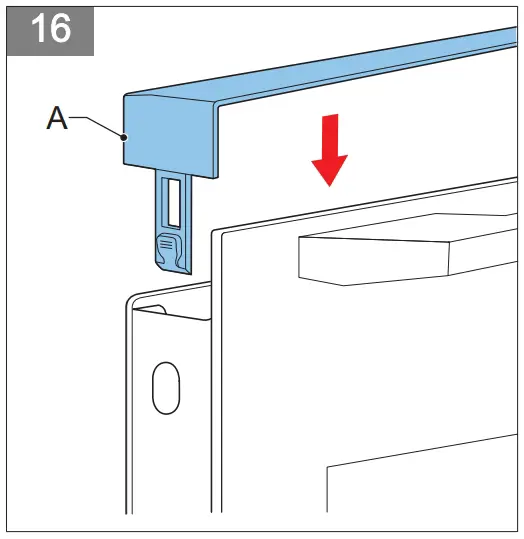 16

A