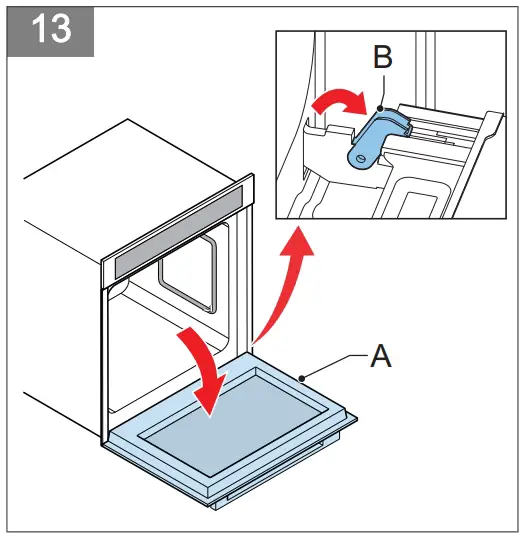 13

B

A