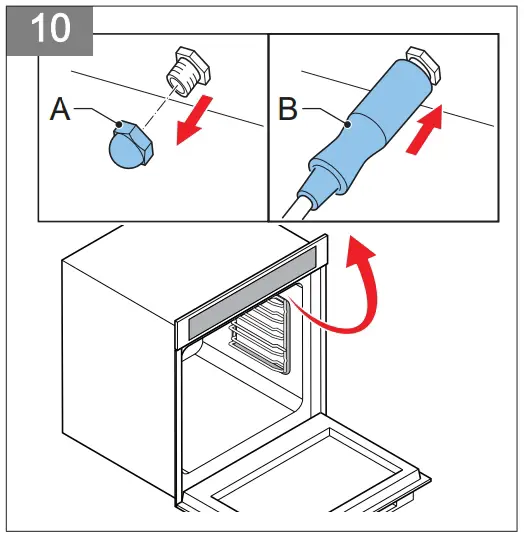 10

A

B