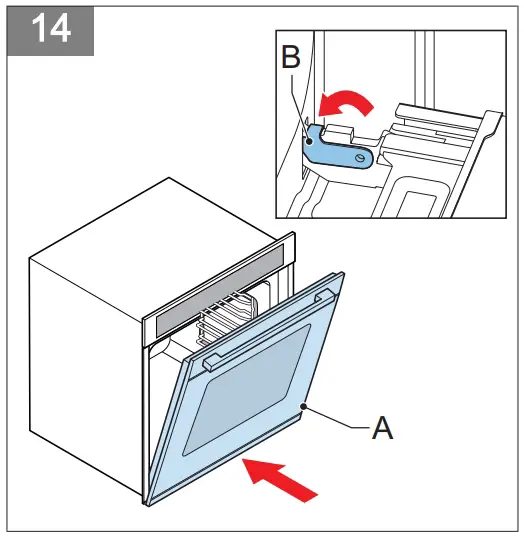 14

B

A