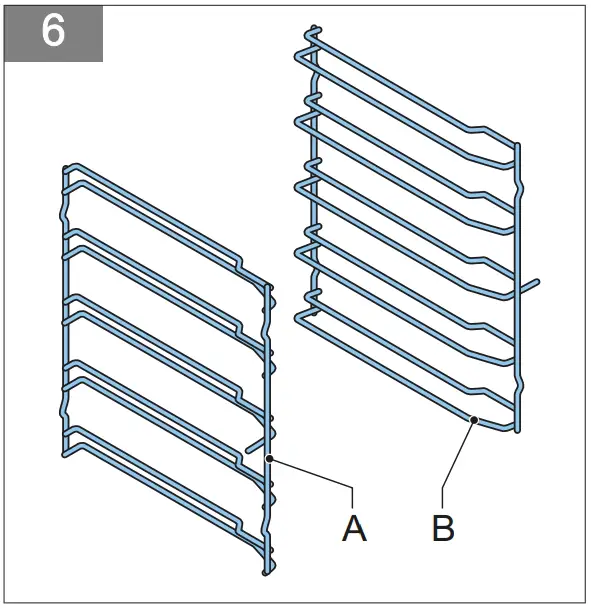 6

A

B