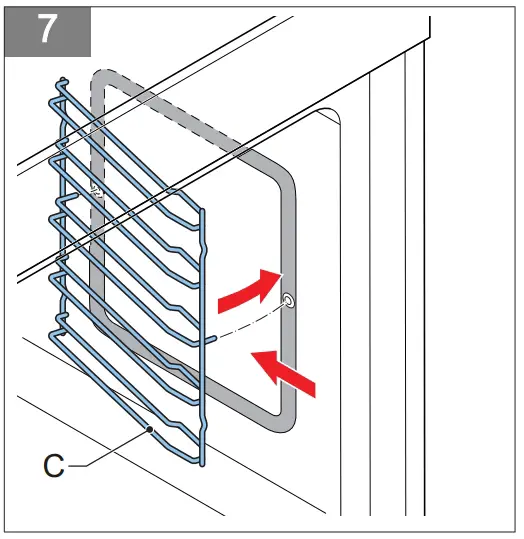 7

C