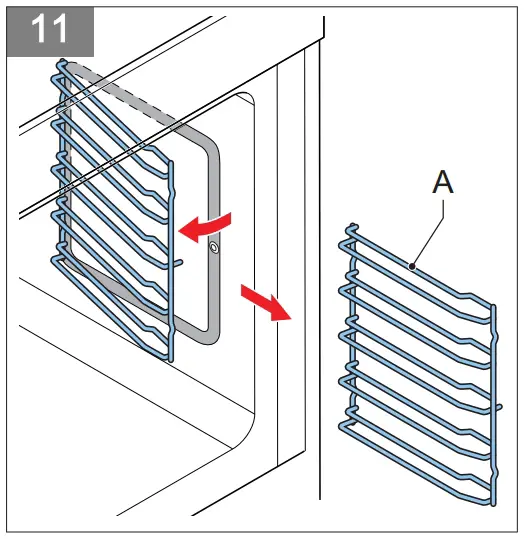 11

A