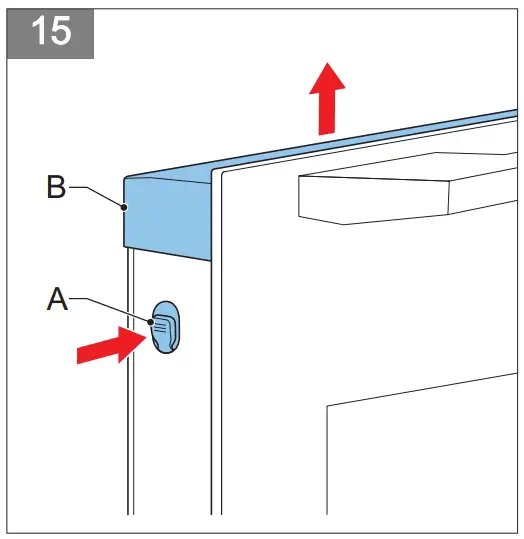 15

B

A