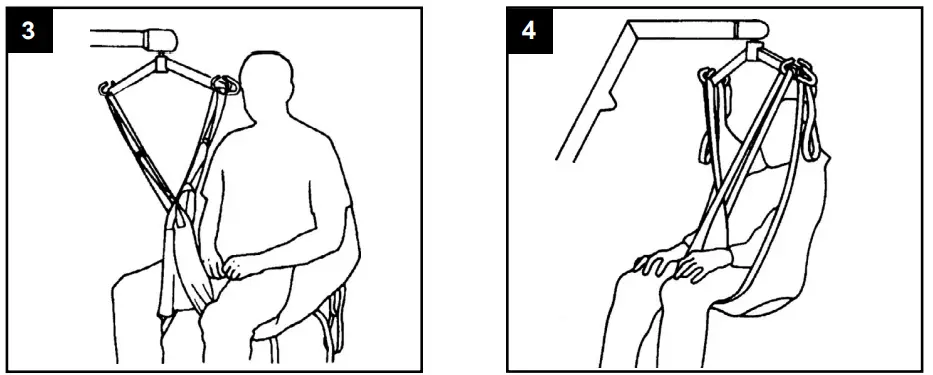 3

4