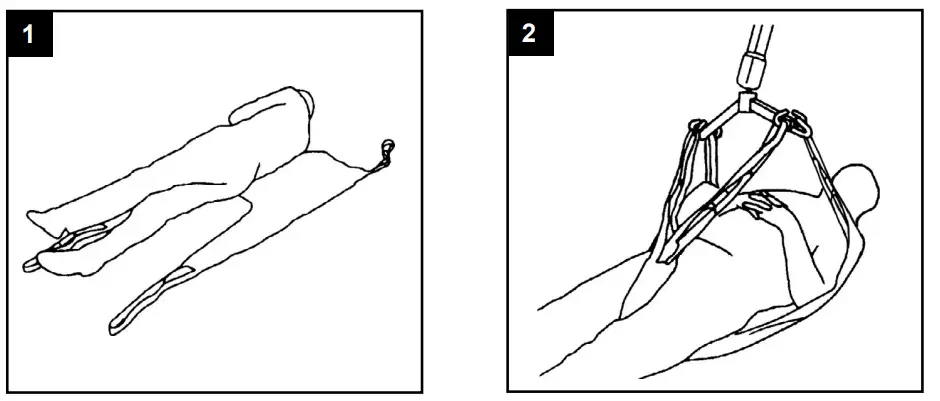 1

2