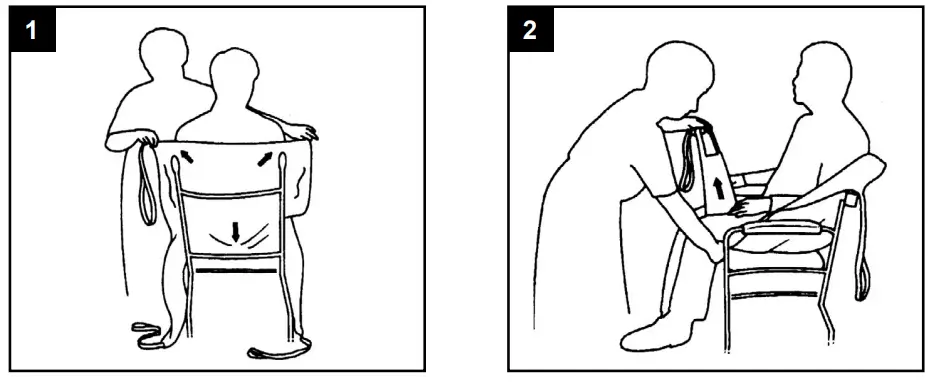 1

2