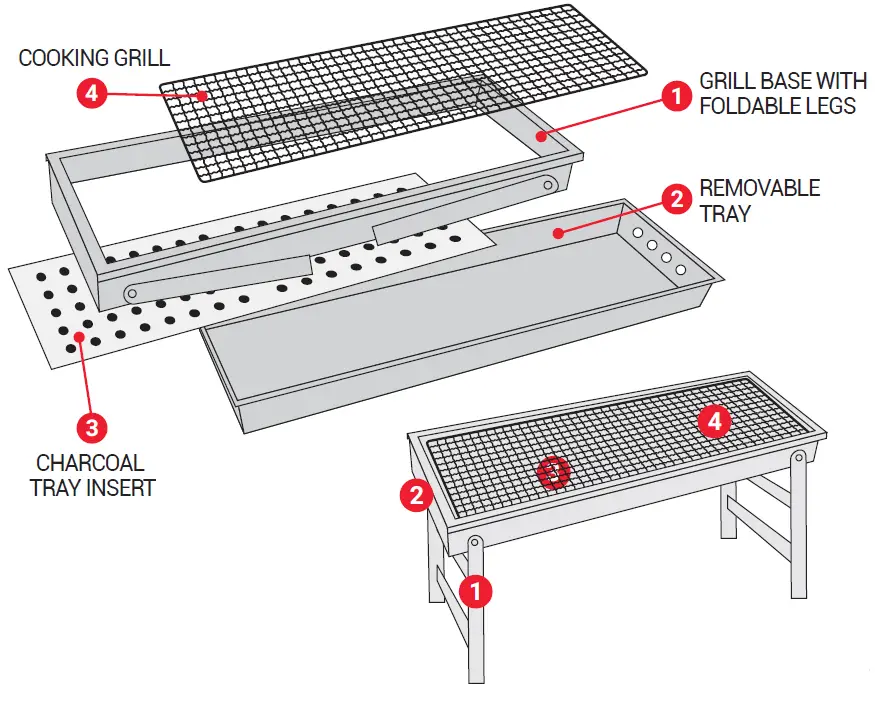 COOKING GRILL
4

1
GRILL BASE WITH FOLDABLE LEGS

2
REMOVABLE TRAY

3
CHARCOAL TRAY INSERT

4
3
2
1