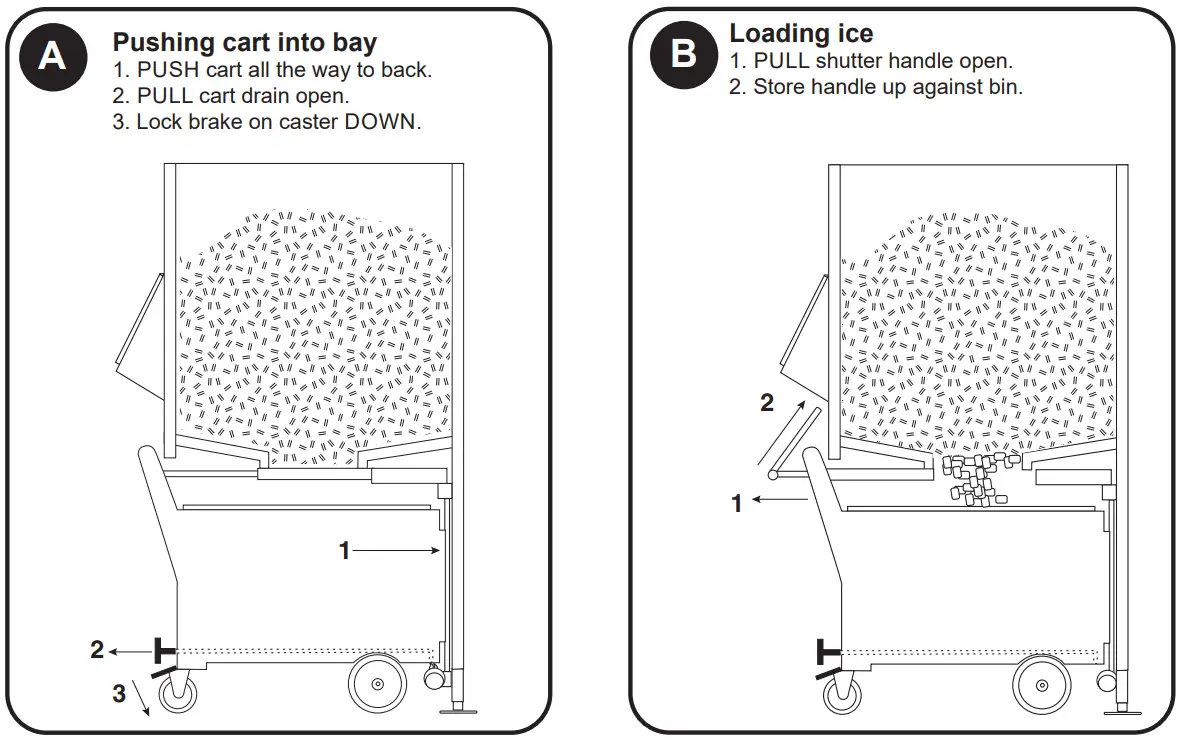 A

Pushing cart into bay
1. PUSH cart all the way to back.
2. PULL cart drain open.
3. Lock brake on caster DOWN.

1

2

3

B

Loading ice
1. PULL shutter handle open.
2. Store handle up against bin.

2

1