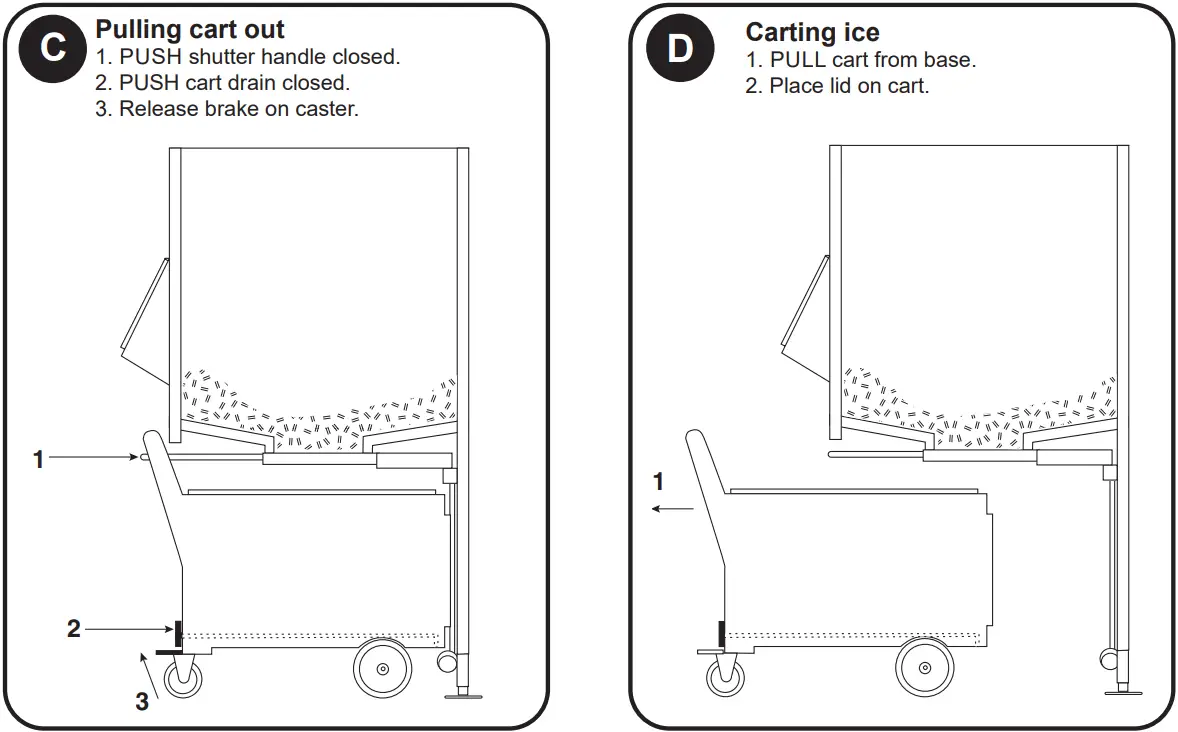 C
Pulling cart out
1. PUSH shutter handle closed.
2. PUSH cart drain closed.
3. Release brake on caster.

1
2
3

D
Carting ice
1. PULL cart from base.
2. Place lid on cart.

1