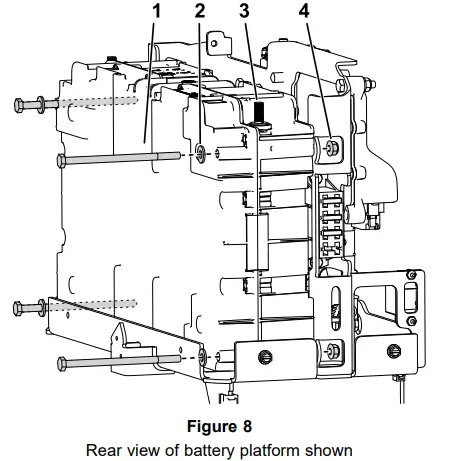 1 2 3 4

Figure 8
Rear view of battery platform shown