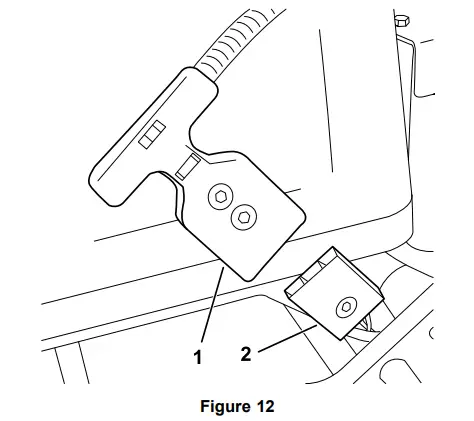 1
2
Figure 12