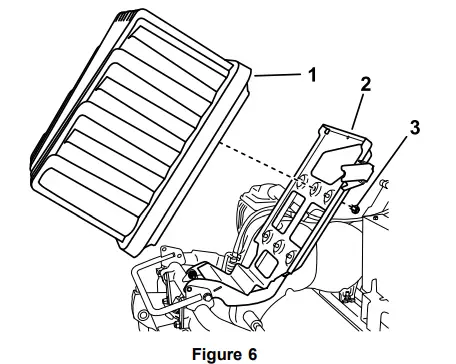 1
2
3
Figure 6