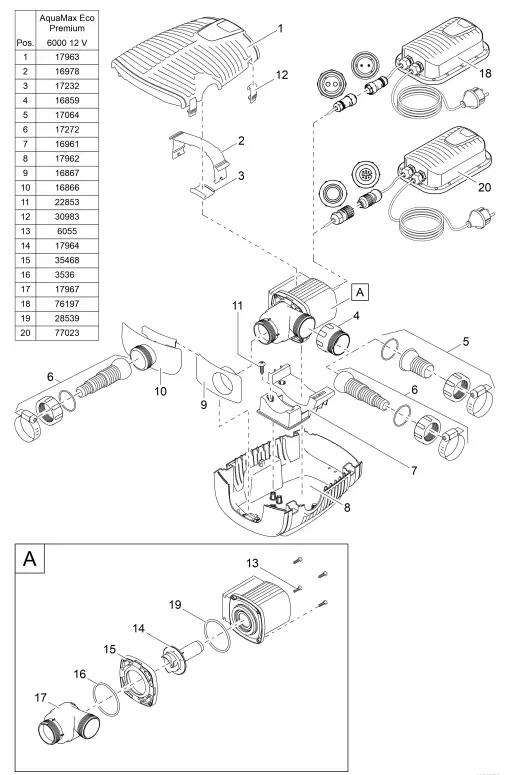 | Pos. | AquaMax Eco Premium 6000 12 V |
|---|---|
| 1 | 17963 |
| 2 | 16978 |
| 3 | 17232 |
| 4 | 16859 |
| 5 | 17064 |
| 6 | 17272 |
| 7 | 16961 |
| 8 | 17962 |
| 9 | 16867 |
| 10 | 16866 |
| 11 | 22853 |
| 12 | 30983 |
| 13 | 6055 |
| 14 | 17964 |
| 15 | 35468 |
| 16 | 3536 |
| 17 | 17967 |
| 18 | 76197 |
| 19 | 28539 |
| 20 | 77023 |

1
12
18
2
3
20
A
11
4
5
6
10
9
6
7
8

A
13
19
14
15
16
17