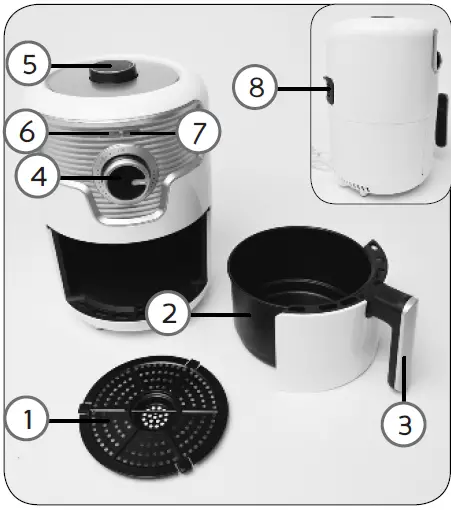 5
8
6
7
4
2
1
3