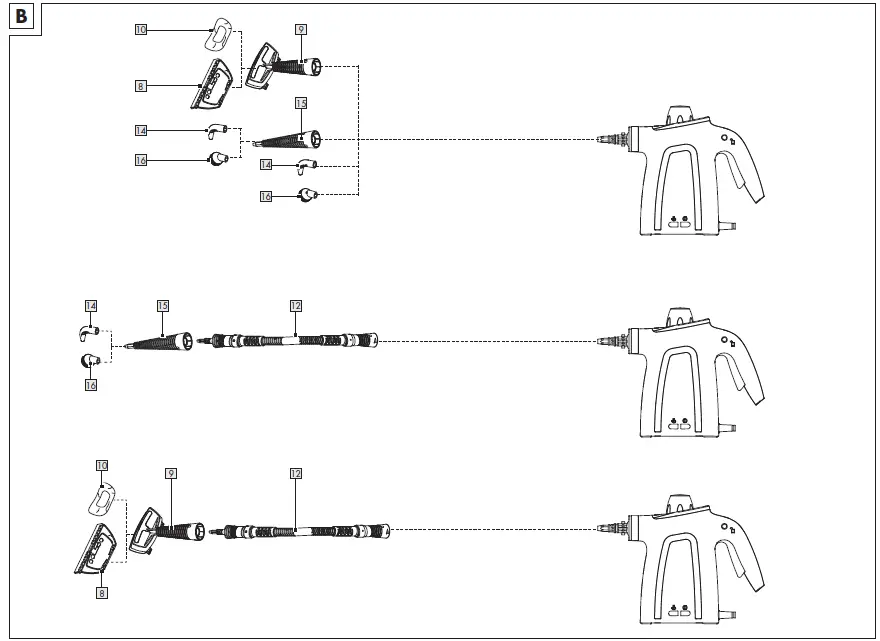 B

10
9
8
15
14
16
14
16

14
15
12
16

10
9
12
8