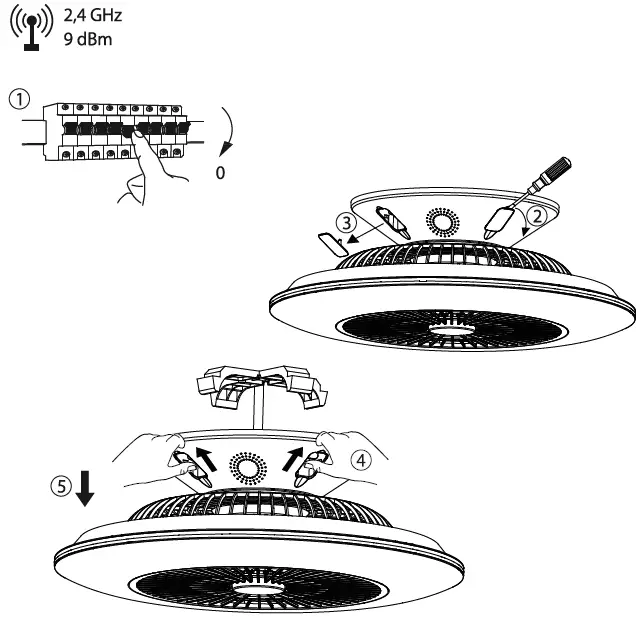 2,4 GHz
9 dBm

①

0

③

②

④

⑤