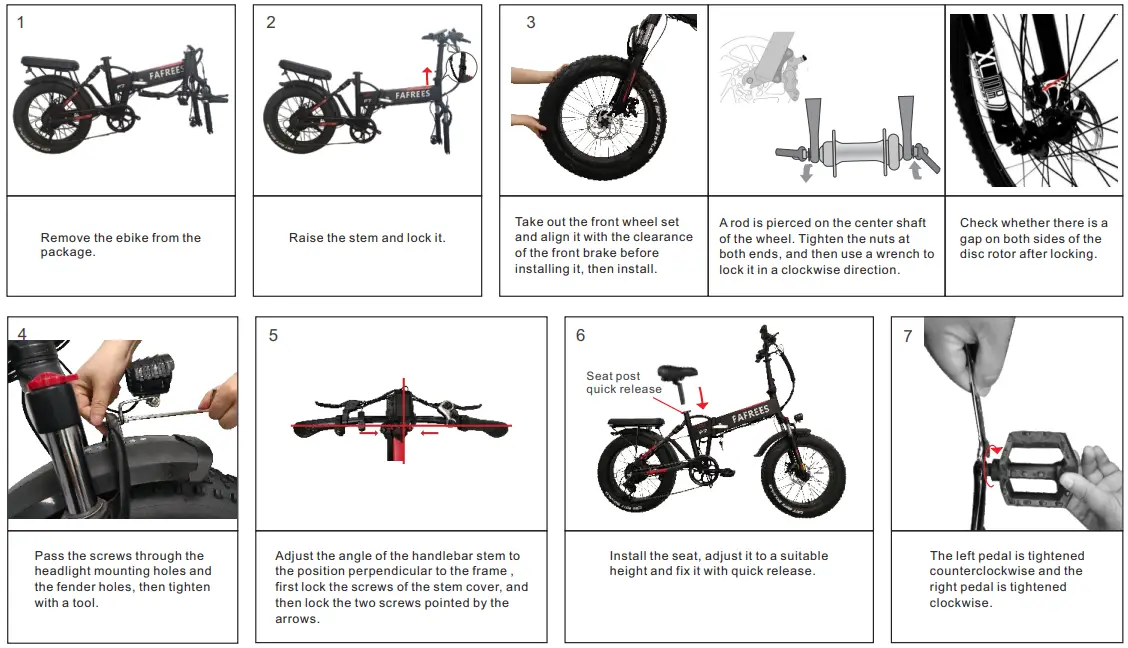 1

FAFREES

Remove the ebike from the package.

2

FAFREES

Raise the stem and lock it.

3

Take out the front wheel set and align it with the clearance of the front brake before installing it, then install.

A rod is pierced on the center shaft of the wheel. Tighten the nuts at both ends, and then use a wrench to lock it in a clockwise direction.

Check whether there is a gap on both sides of the disc rotor after locking.

4

Pass the screws through the headlight mounting holes and the fender holes, then tighten with a tool.

5

Adjust the angle of the handlebar stem to the position perpendicular to the frame , first lock the screws of the stem cover, and then lock the two screws pointed by the arrows.

6

Seat post quick release

FAFREES

Install the seat, adjust it to a suitable height and fix it with quick release.

7

The left pedal is tightened counterclockwise and the right pedal is tightened clockwise.