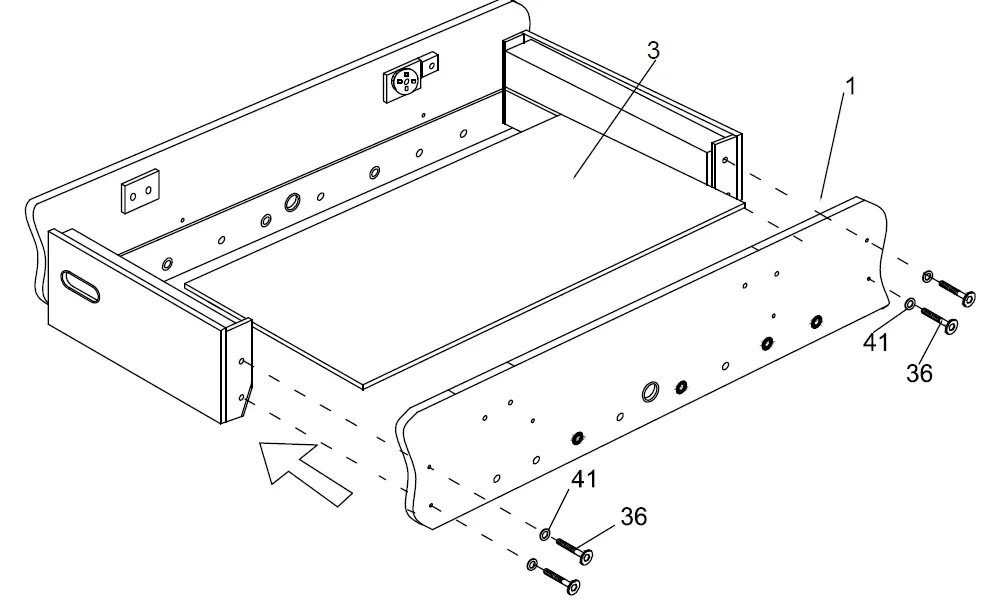 3
1
41
36
41
36