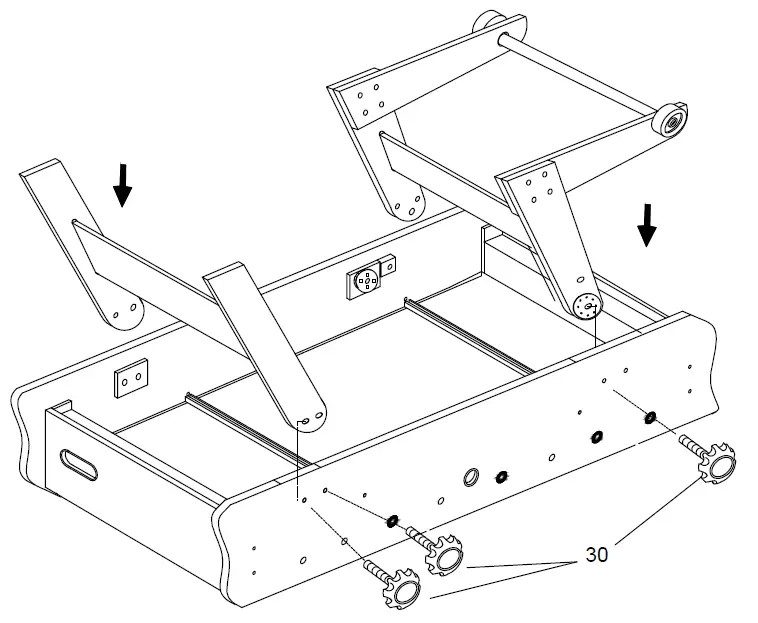 30