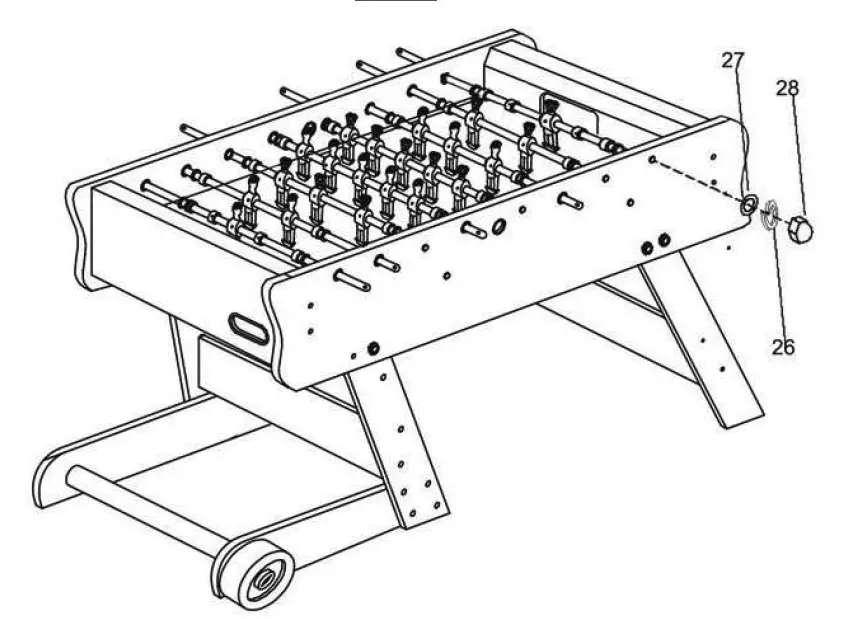 27

28

26