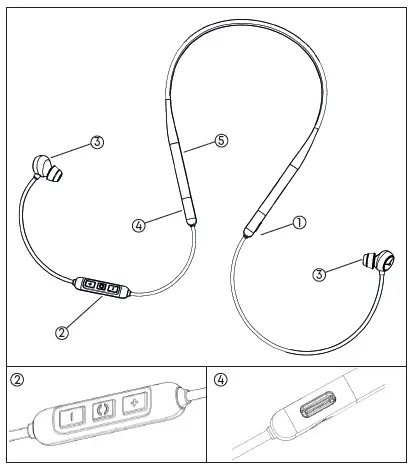 ③
⑤
④
①
③
②
②
④