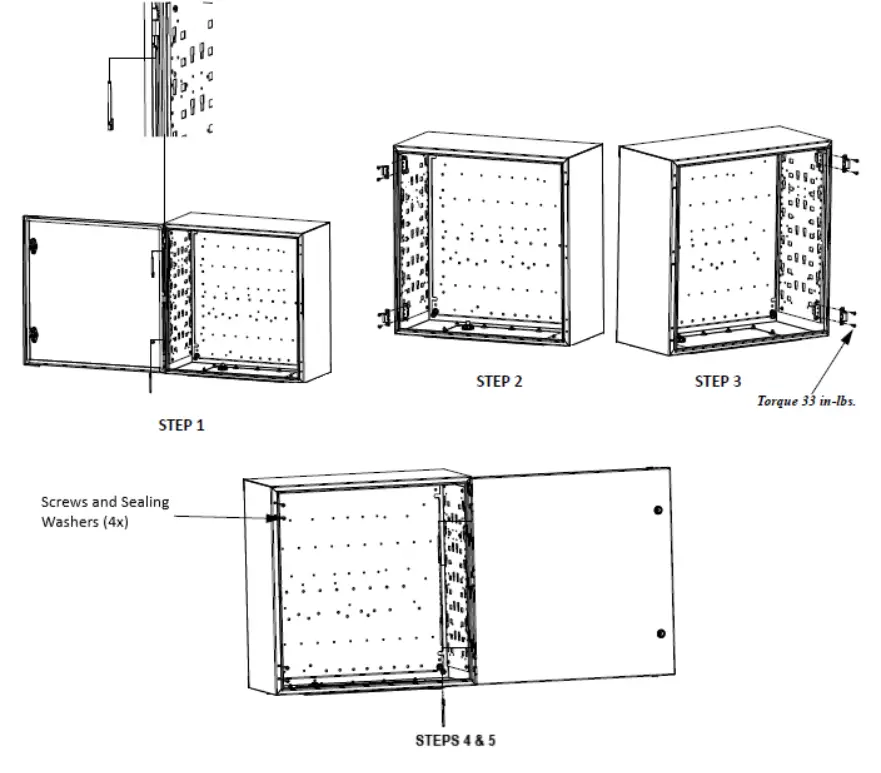 STEP 2

STEP 3

Torque 33 in-lbs.

STEP 1

Screws and Sealing Washers (4x)

STEPS 4 & 5