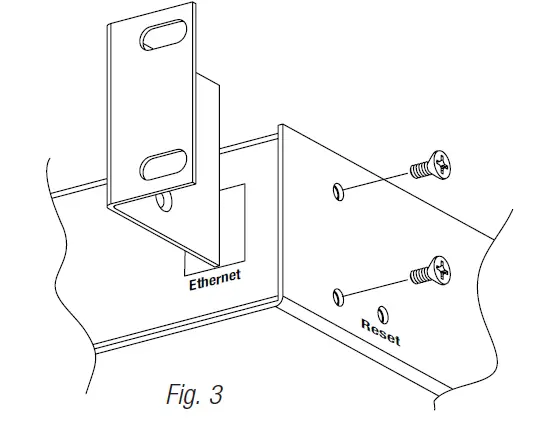 Ethernet

Reset

Fig. 3