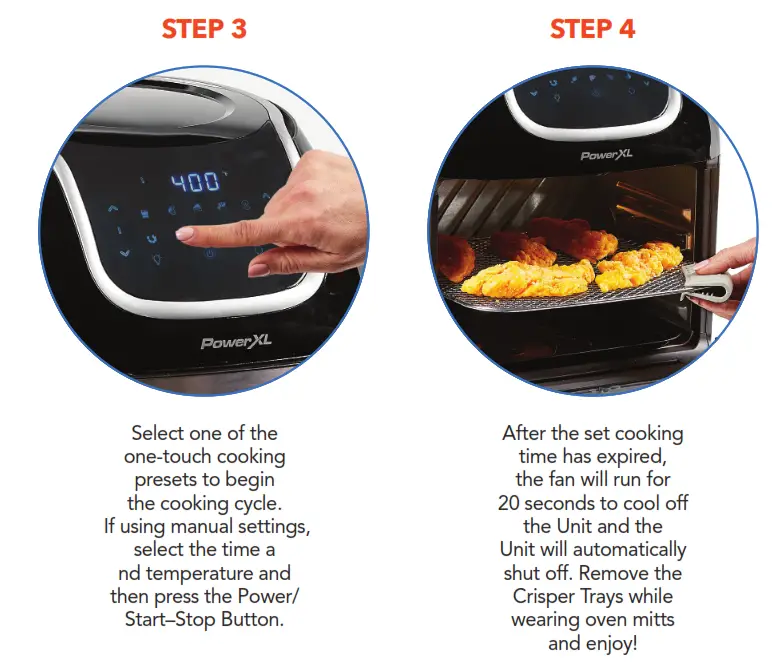 STEP 3

400

PowerXL

Select one of the one-touch cooking presets to begin the cooking cycle. If using manual settings, select the time a nd temperature and then press the Power/ Start–Stop Button.

STEP 4

PowerXL

After the set cooking time has expired, the fan will run for 20 seconds to cool off the Unit and the Unit will automatically shut off. Remove the Crisper Trays while wearing oven mitts and enjoy!