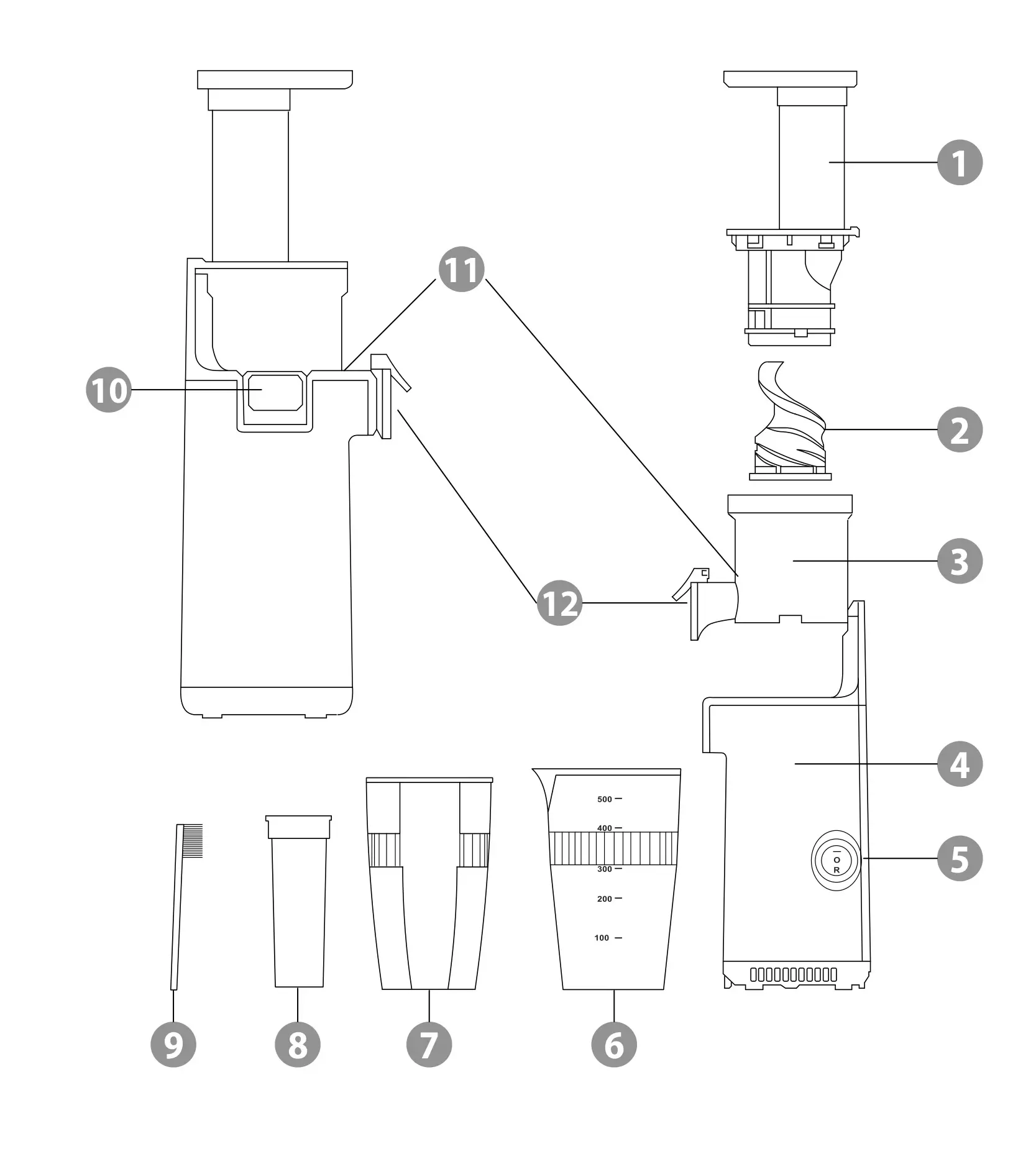 11

1

10

2

3

12

4

500
400
300
200
100

—
O
R

5

9 8 7 6