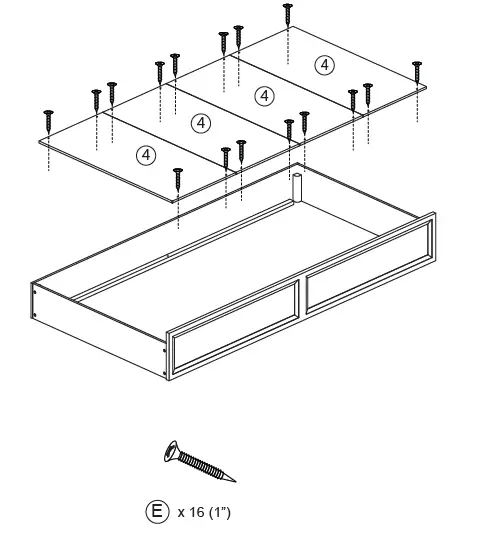 4
4
4
4
E x 16 (1")