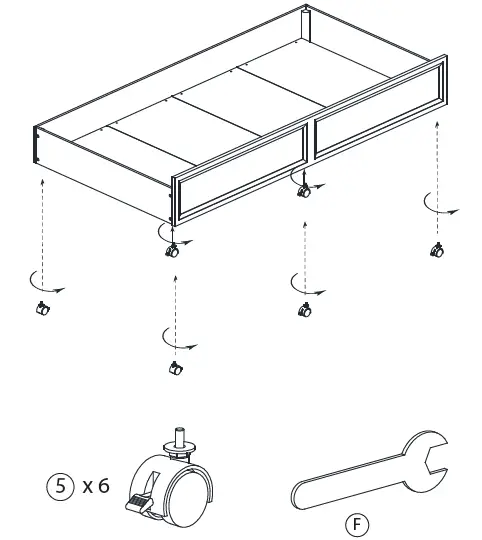 5 x 6

F