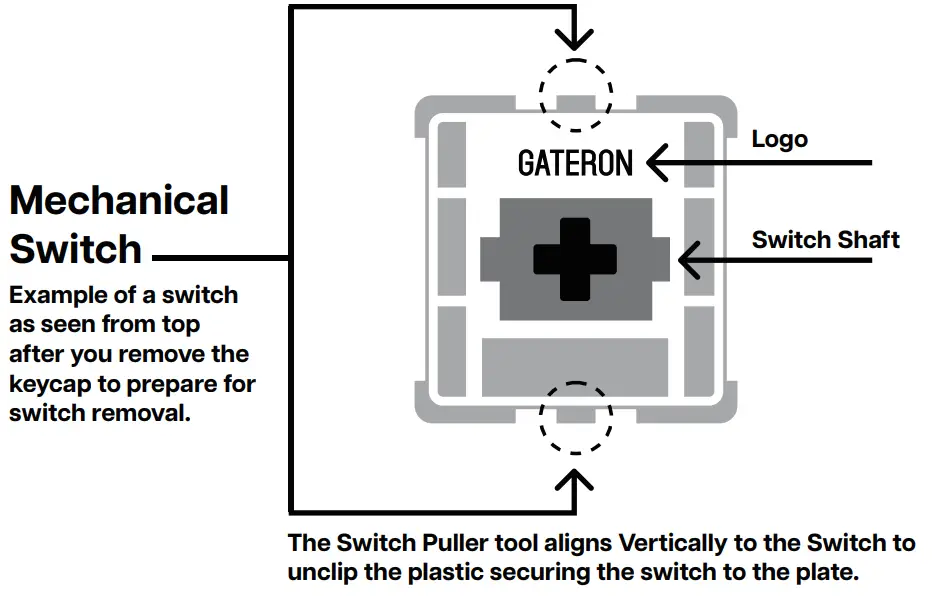 Mechanical Switch

Example of a switch as seen from top after you remove the keycap to prepare for switch removal.

GATERON

Logo

Switch Shaft

The Switch Puller tool aligns Vertically to the Switch to unclip the plastic securing the switch to the plate.