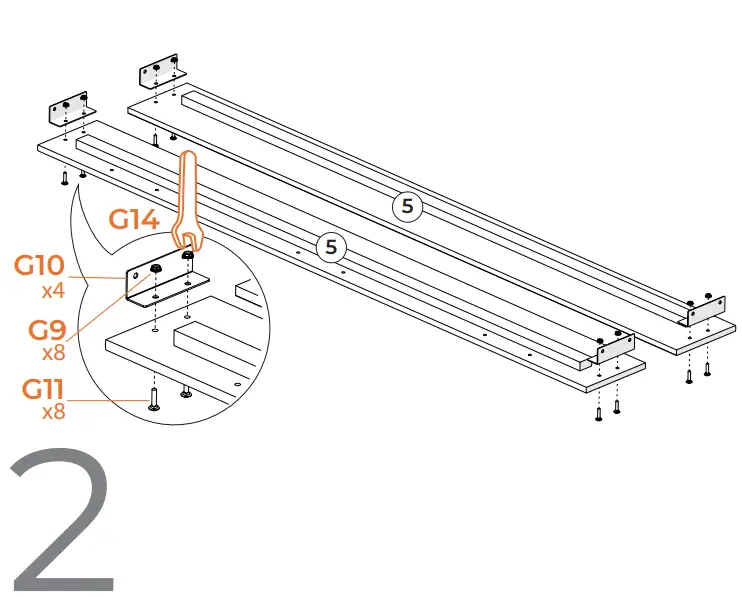 5

5

G14

G10
x4

G9
x8

G11
x8

2